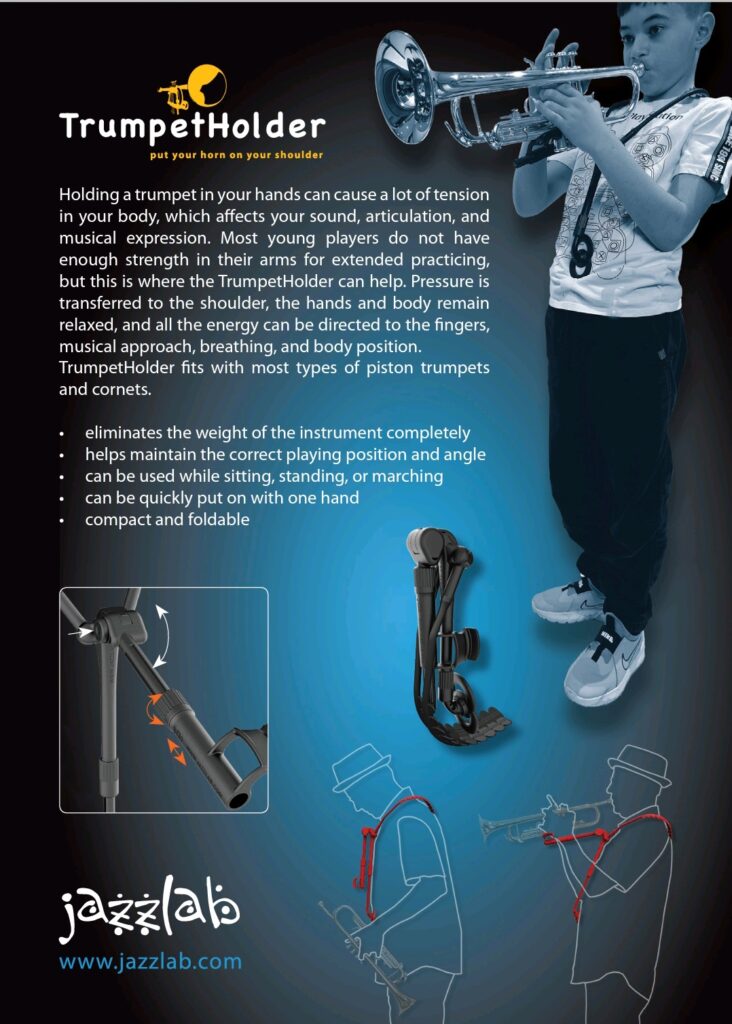 TrumpetHolder
put your horn on your shoulder

Holding a trumpet in your hands can cause a lot of tension in your body, which affects your sound, articulation, and musical expression. Most young players do not have enough strength in their arms for extended practicing, but this is where the TrumpetHolder can help. Pressure is transferred to the shoulder, the hands and body remain relaxed, and all the energy can be directed to the fingers, musical approach, breathing, and body position. TrumpetHolder fits with most types of piston trumpets and cornets.

• eliminates the weight of the instrument completely
• helps maintain the correct playing position and angle
• can be used while sitting, standing, or marching
• can be quickly put on with one hand
• compact and foldable

jazzlab
www.jazzlab.com