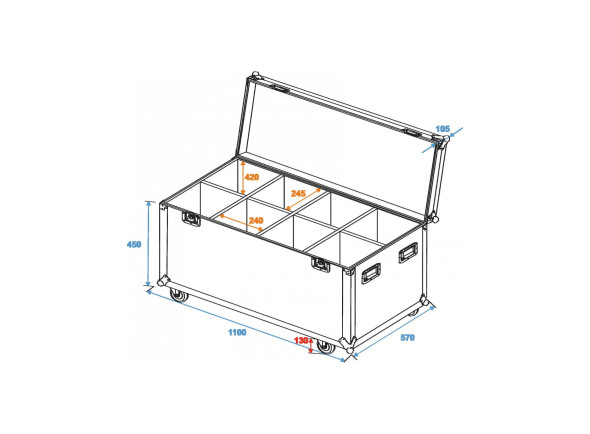 105

420

245

240

450

1100

130

570