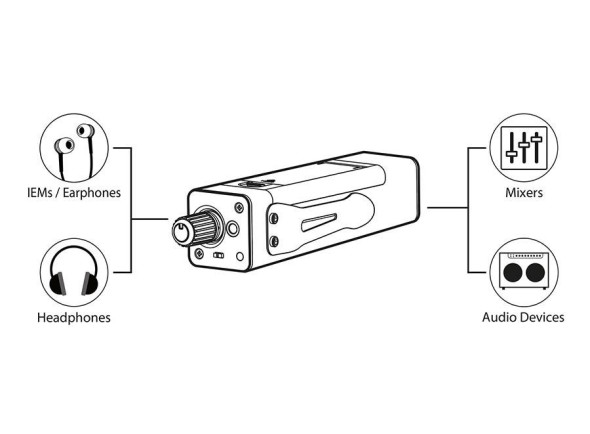 IEMs / Earphones

Headphones

Mixers

Audio Devices