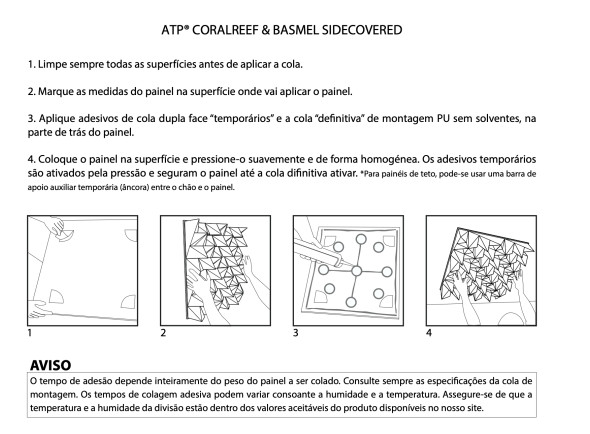 ATP® CORALREEF & BASMEL SIDECOVERED

1. Limpe sempre todas as superfícies antes de aplicar a cola.

2. Marque as medidas do painel na superfície onde vai aplicar o painel.

3. Aplique adesivos de cola dupla face "temporários" e a cola "definitiva" de montagem PU sem solventes, na parte de trás do painel.

4. Coloque o painel na superfície e pressione-o suavemente e de forma homogénea. Os adesivos temporários são ativados pela pressão e seguram o painel até a cola difinitiva ativar. *Para painéis de teto, pode-se usar uma barra de apoio auxiliar temporária (âncora) entre o chão e o painel.

1

2

3

4

AVISO

O tempo de adesão depende inteiramente do peso do painel a ser colado. Consulte sempre as especificações da cola de montagem. Os tempos de colagem adesiva podem variar consoante a humidade e a temperatura. Assegure-se de que a temperatura e a humidade da divisão estão dentro dos valores aceitáveis do produto disponíveis no nosso site.