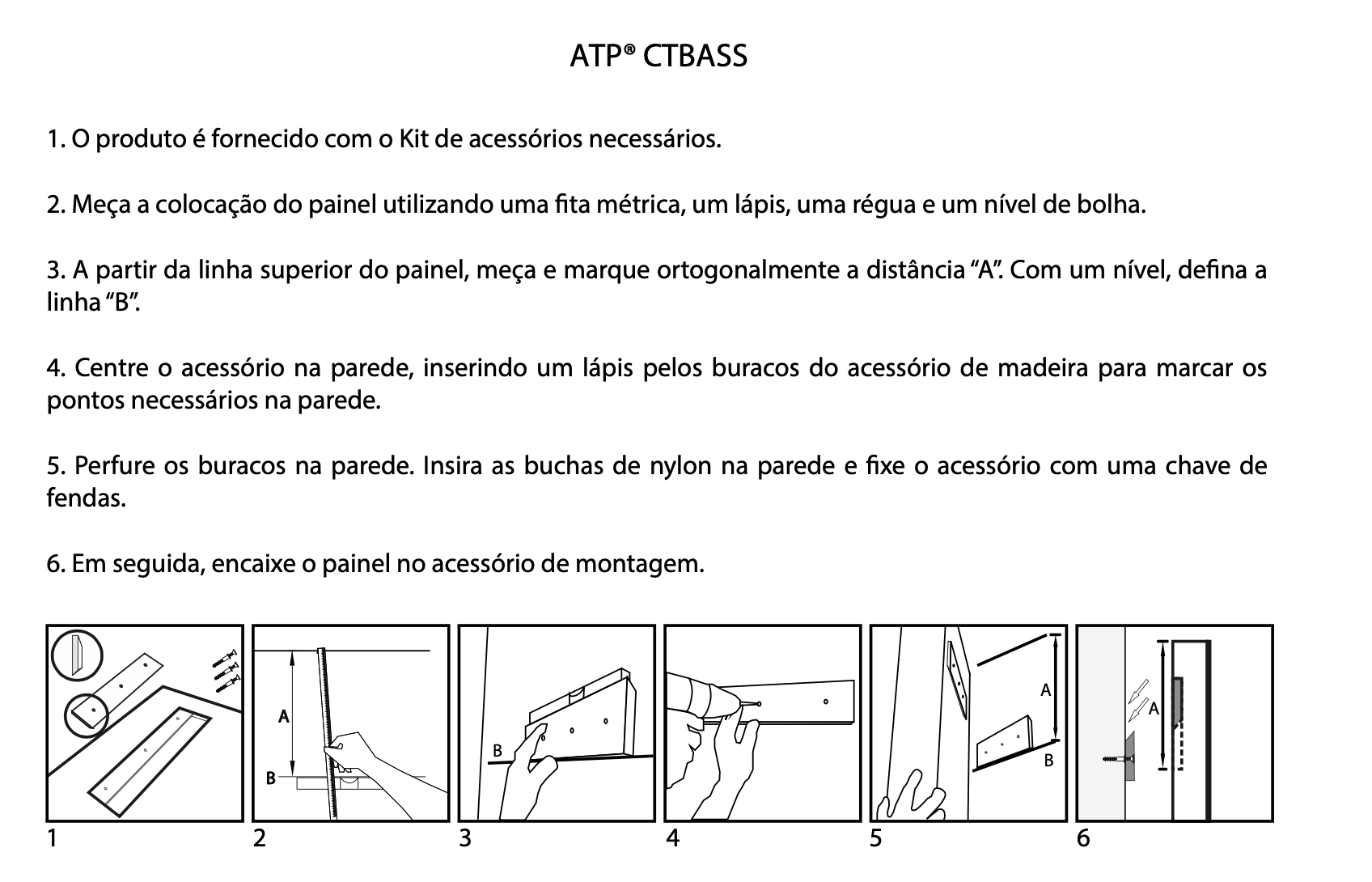 ATP® CTBASS

1. O produto é fornecido com o Kit de acessórios necessários.

2. Meça a colocação do painel utilizando uma fita métrica, um lápis, uma régua e um nível de bolha.

3. A partir da linha superior do painel, meça e marque ortogonalmente a distância “A”. Com um nível, defina a linha “B”.

4. Centre o acessório na parede, inserindo um lápis pelos buracos do acessório de madeira para marcar os pontos necessários na parede.

5. Perfure os buracos na parede. Insira as buchas de nylon na parede e fixe o acessório com uma chave de fendas.

6. Em seguida, encaixe o painel no acessório de montagem.

A
B
B
A
B
A

1 2 3 4 5 6