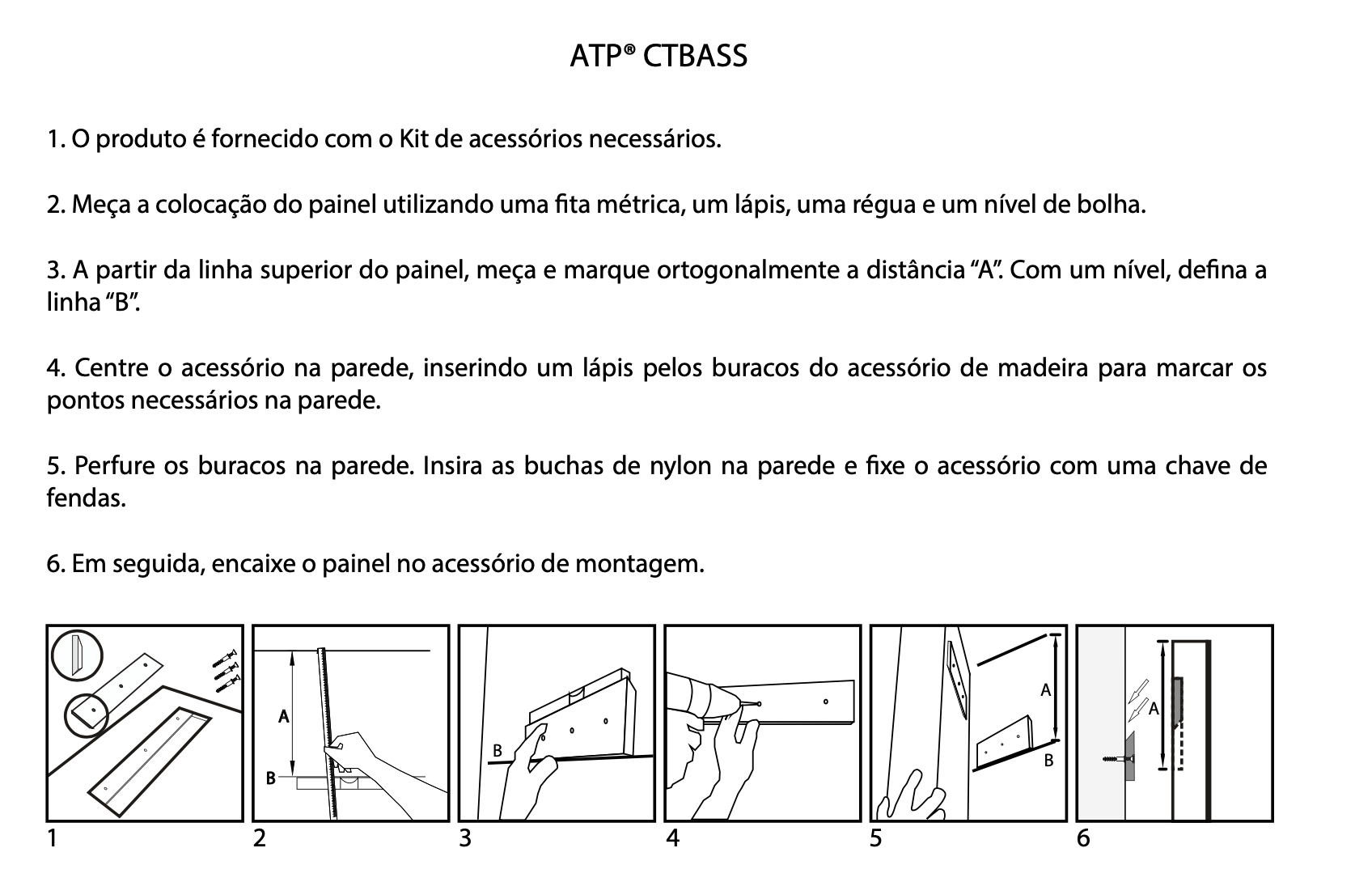 ATP® CTBASS

1. O produto é fornecido com o Kit de acessórios necessários.

2. Meça a colocação do painel utilizando uma fita métrica, um lápis, uma régua e um nível de bolha.

3. A partir da linha superior do painel, meça e marque ortogonalmente a distância “A”. Com um nível, defina a linha “B”.

4. Centre o acessório na parede, inserindo um lápis pelos buracos do acessório de madeira para marcar os pontos necessários na parede.

5. Perfure os buracos na parede. Insira as buchas de nylon na parede e fixe o acessório com uma chave de fendas.

6. Em seguida, encaixe o painel no acessório de montagem.

A
B
B
A
B
A

1 2 3 4 5 6